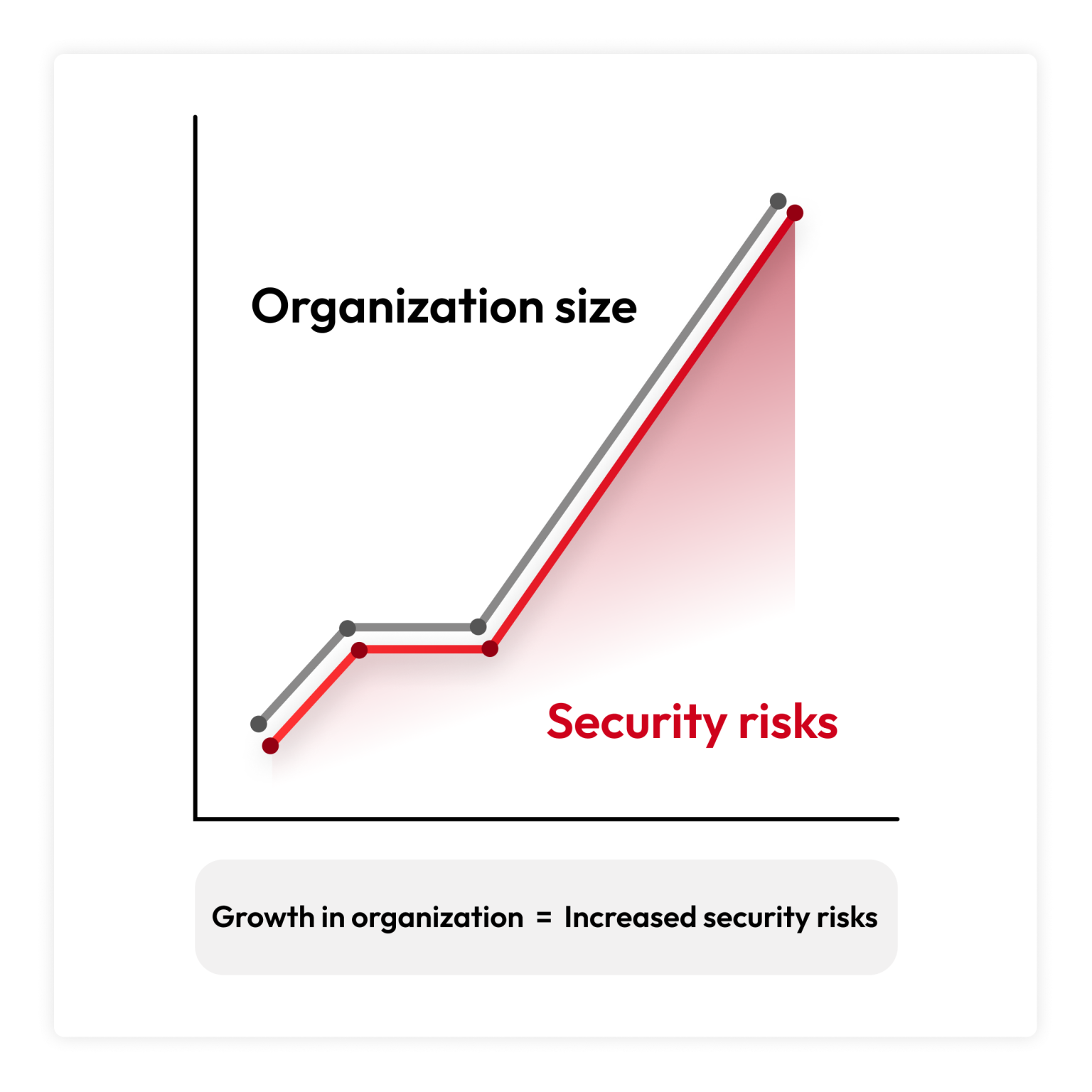 Organization size

Security risks

Growth in organization = Increased security risks